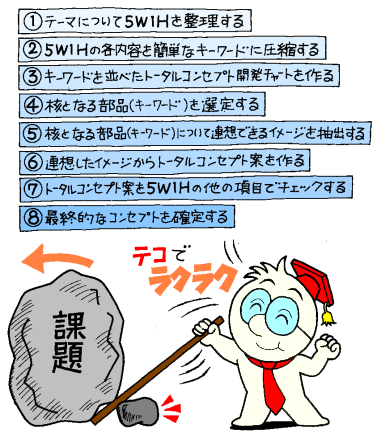 ①テーマについて5W1Hを整理する

②5W1Hの各内容を簡単なキーワードに圧縮する

③キーワードを並べたトータルコンセプト開発チャートを作る

④核となる部品(キーワード)を選定する

⑤核となる部品(キーワード)について連想できるイメージを抽出する

⑥連想したイメージからトータルコンセプト案を作る

⑦トータルコンセプト案を5W1Hの他の項目でチェックする

⑧最終的なコンセプトを確定する

テコで
ラクラク

課題